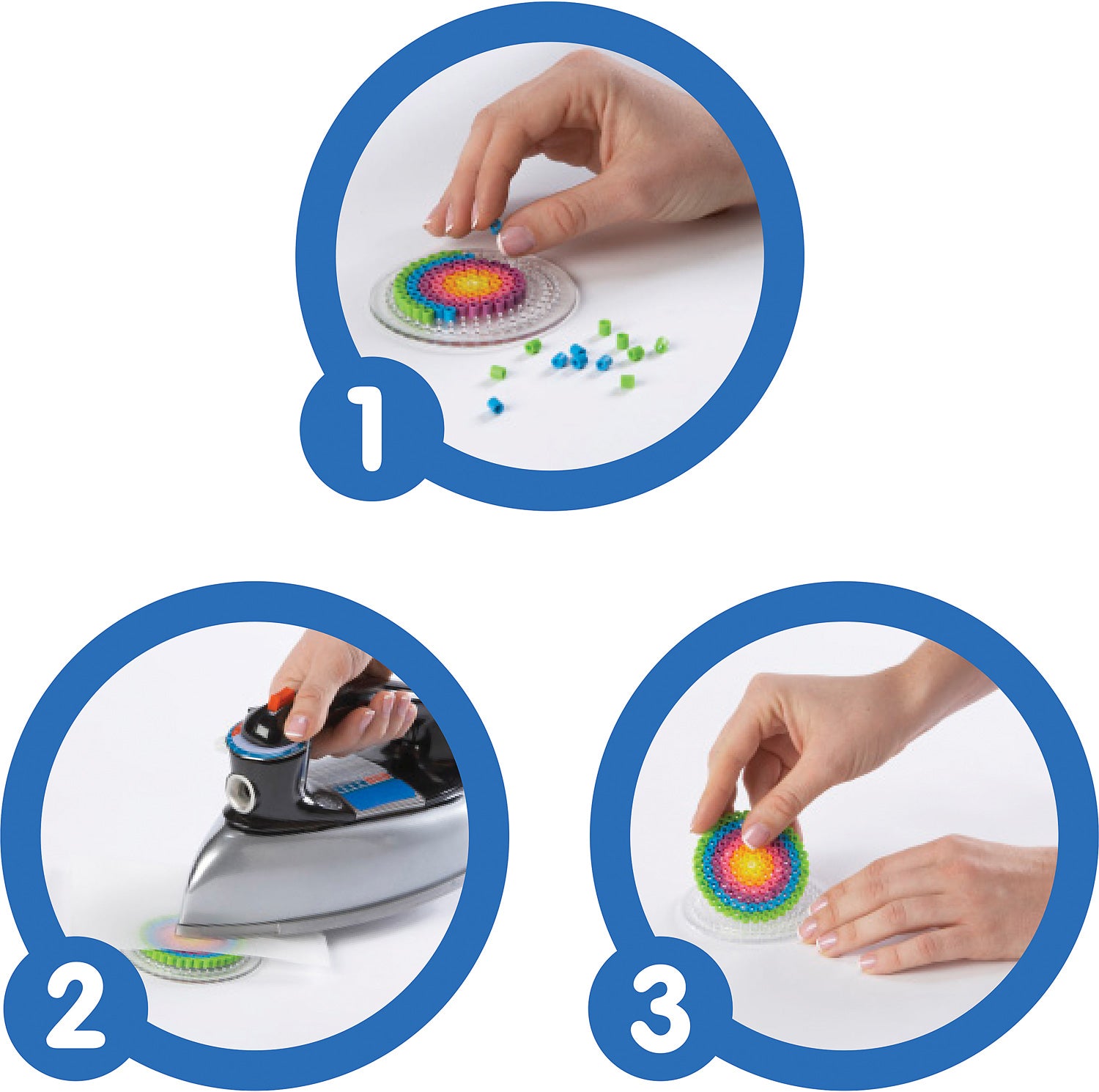 1

2

3